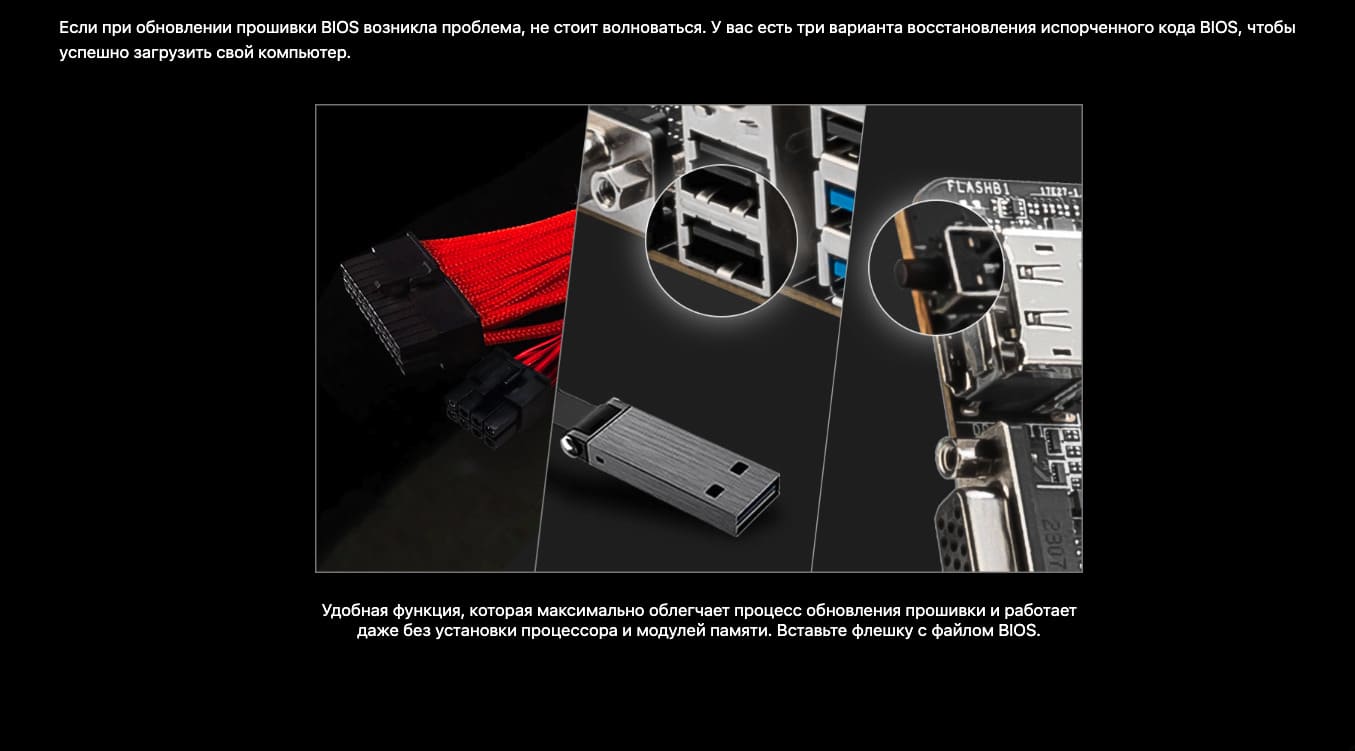 Если при обновлении прошивки BIOS возникла проблема, не стоит волноваться. У вас есть три варианта восстановления испорченного кода BIOS, чтобы успешно загрузить свой компьютер.

FLASHB1

Удобная функция, которая максимально облегчает процесс обновления прошивки и работает даже без установки процессора и модулей памяти. Вставьте флешку с файлом BIOS.