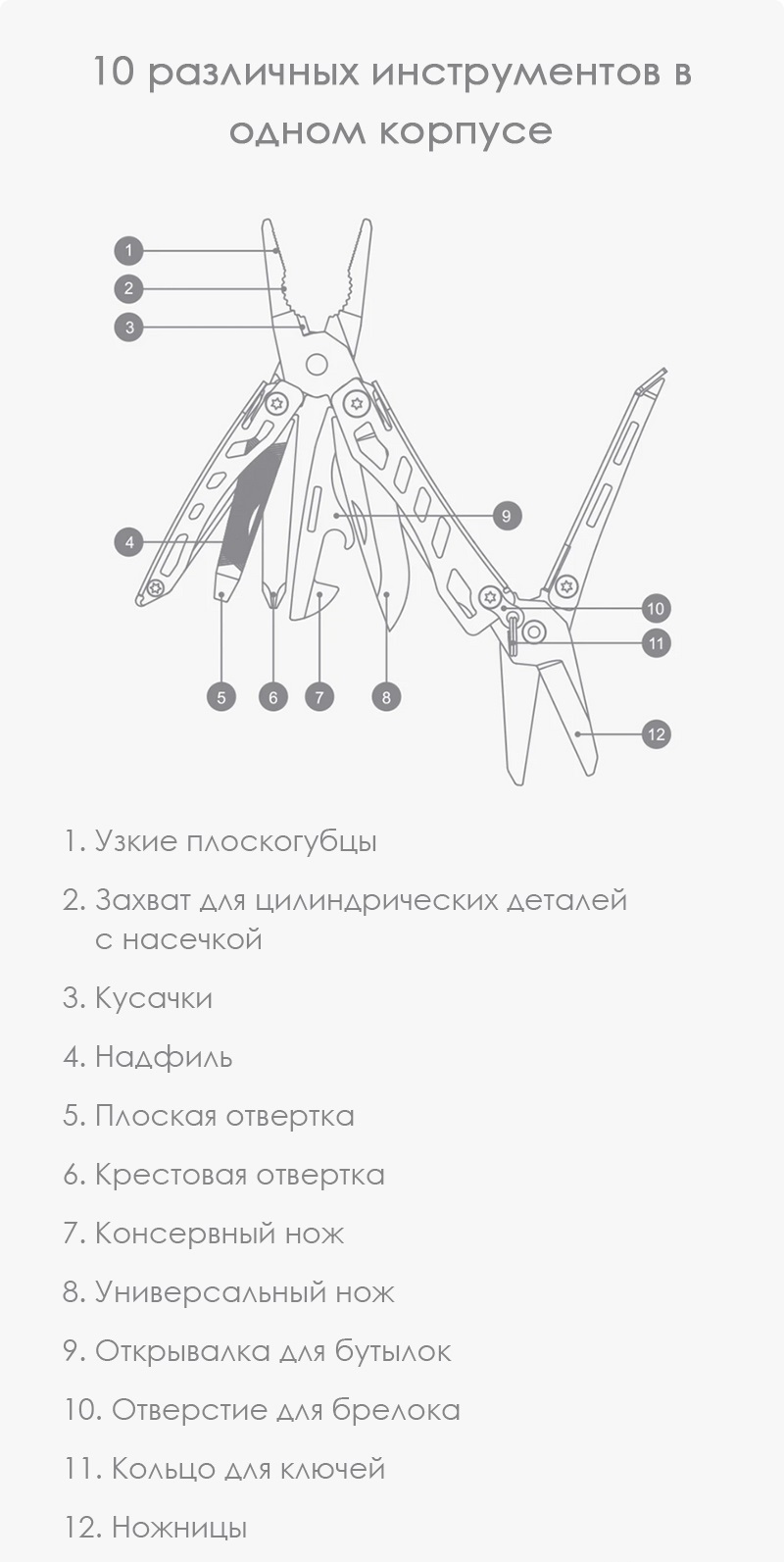 10 различных инструментов в одном корпусе

1
2
3
4
5
6
7
8
9
10
11
12

1. Узкие плоскогубцы

2. Захват для цилиндрических деталей с насечкой

3. Кусачки

4. Надфиль

5. Плоская отвертка

6. Крестовая отвертка

7. Консервный нож

8. Универсальный нож

9. Открывалка для бутылок

10. Отверстие для брелока

11. Кольцо для ключей

12. Ножницы